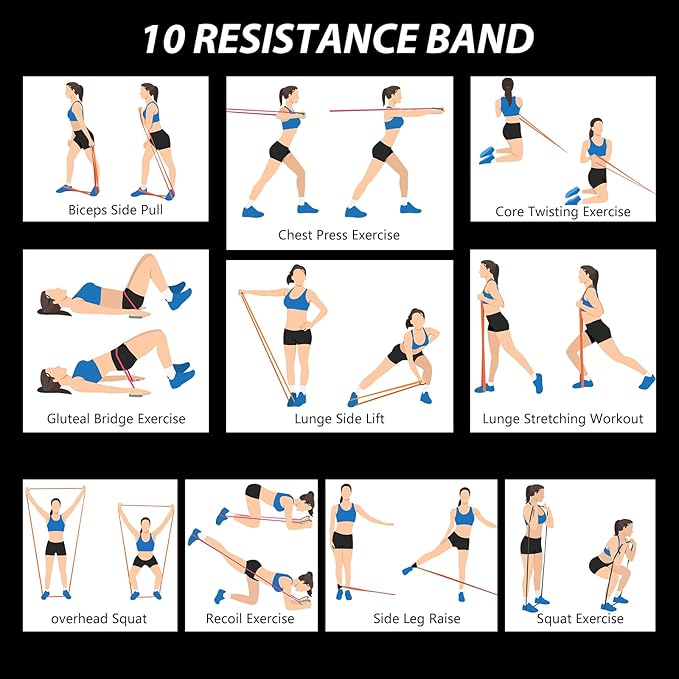 10 RESISTANCE BAND

Biceps Side Pull

Chest Press Exercise

Core Twisting Exercise

Gluteal Bridge Exercise

Lunge Side Lift

Lunge Stretching Workout

overhead Squat

Recoil Exercise

Side Leg Raise

Squat Exercise