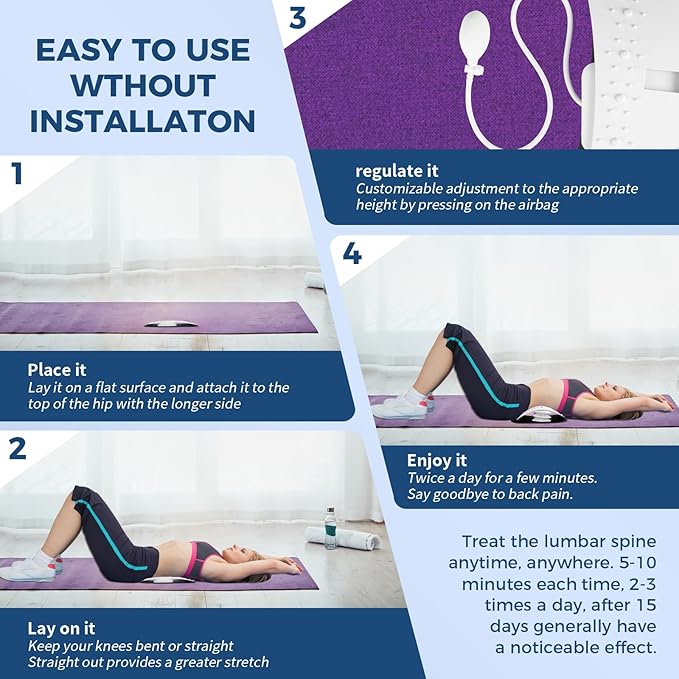 EASY TO USE WTHOUT INSTALLATON

1

Place it
Lay it on a flat surface and attach it to the top of the hip with the longer side

2

Lay on it
Keep your knees bent or straight
Straight out provides a greater stretch

3

regulate it
Customizable adjustment to the appropriate height by pressing on the airbag

4

Enjoy it
Twice a day for a few minutes.
Say goodbye to back pain.

Treat the lumbar spine anytime, anywhere. 5-10 minutes each time, 2-3 times a day, after 15 days generally have a noticeable effect.