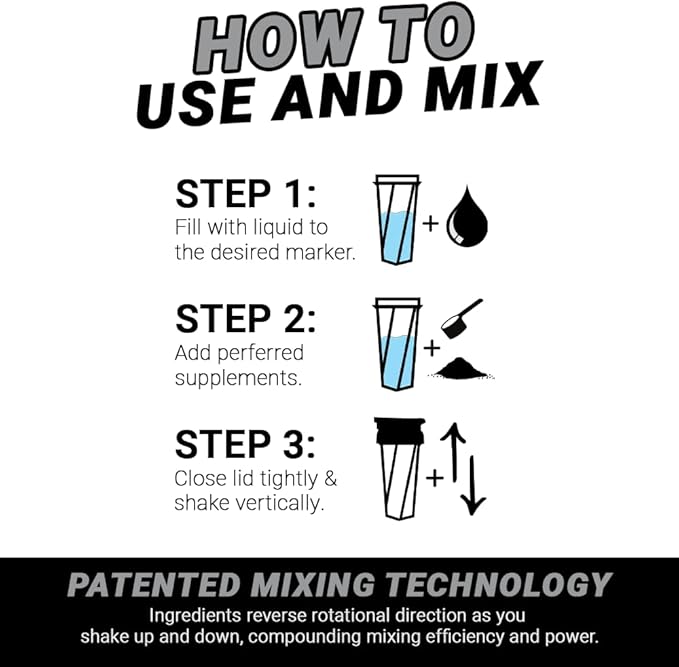 HOW TO
USE AND MIX

STEP 1:
Fill with liquid to the desired marker.

+

STEP 2:
Add perferred supplements.

+

STEP 3:
Close lid tightly & shake vertically.

+

PATENTED MIXING TECHNOLOGY
Ingredients reverse rotational direction as you shake up and down, compounding mixing efficiency and power.