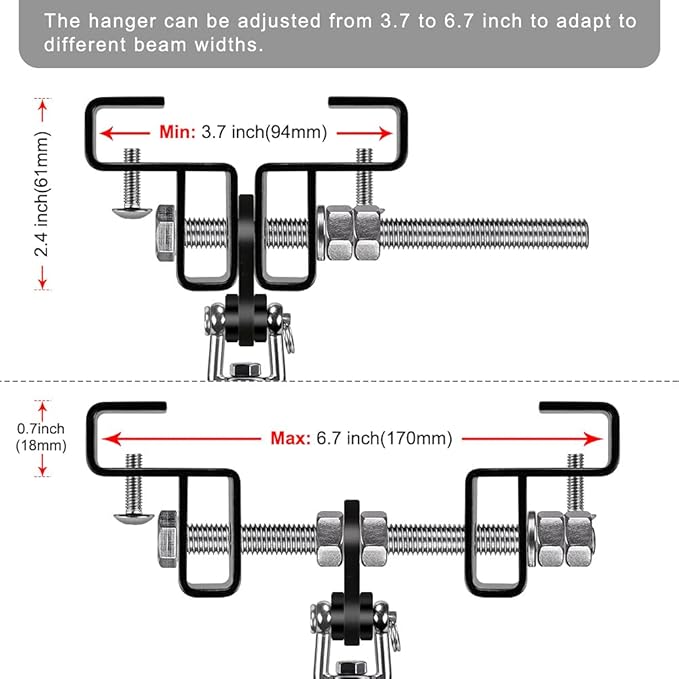 The hanger can be adjusted from 3.7 to 6.7 inch to adapt to different beam widths.

2.4 inch(61mm)

Min: 3.7 inch(94mm)

0.7inch (18mm)

Max: 6.7 inch(170mm)