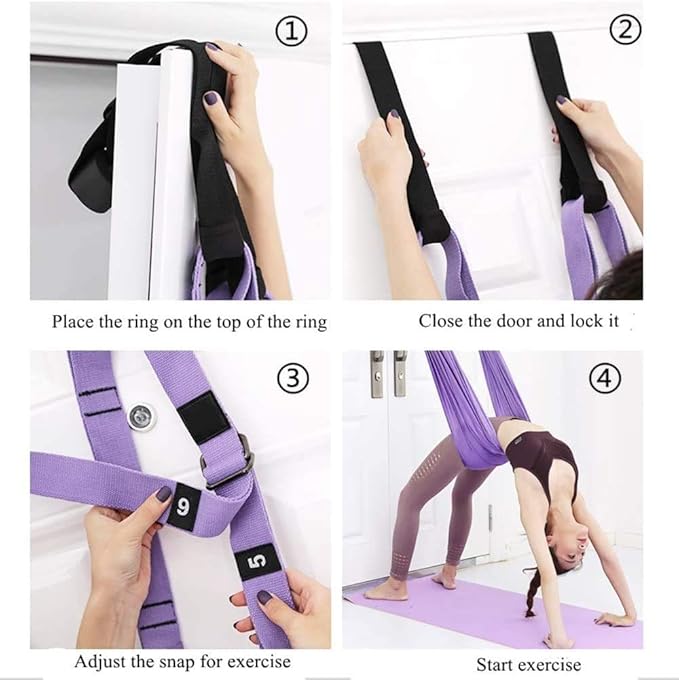 ①

Place the ring on the top of the ring

②

Close the door and lock it

③

6

5

Adjust the snap for exercise

④

Start exercise