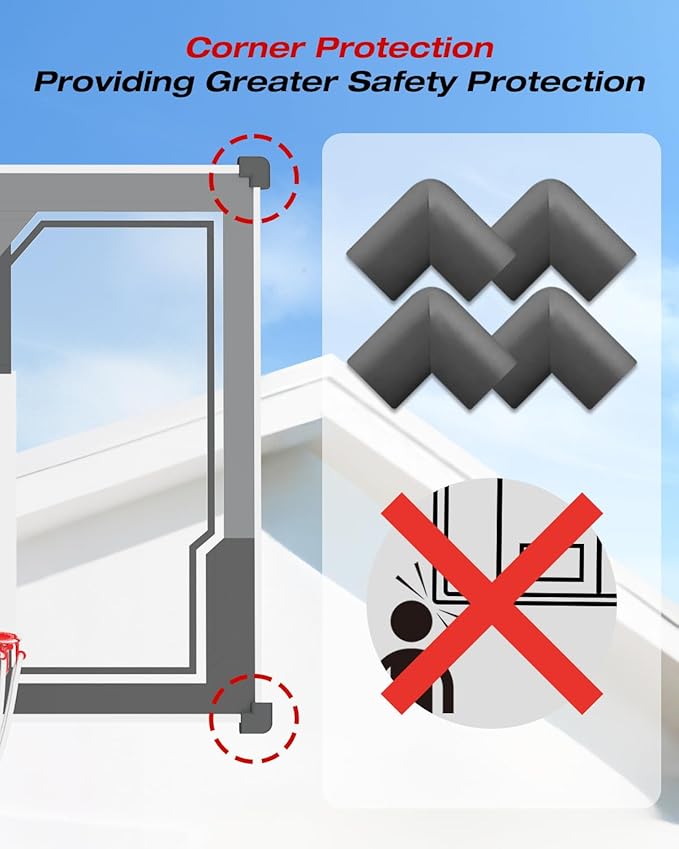 Corner Protection
Providing Greater Safety Protection