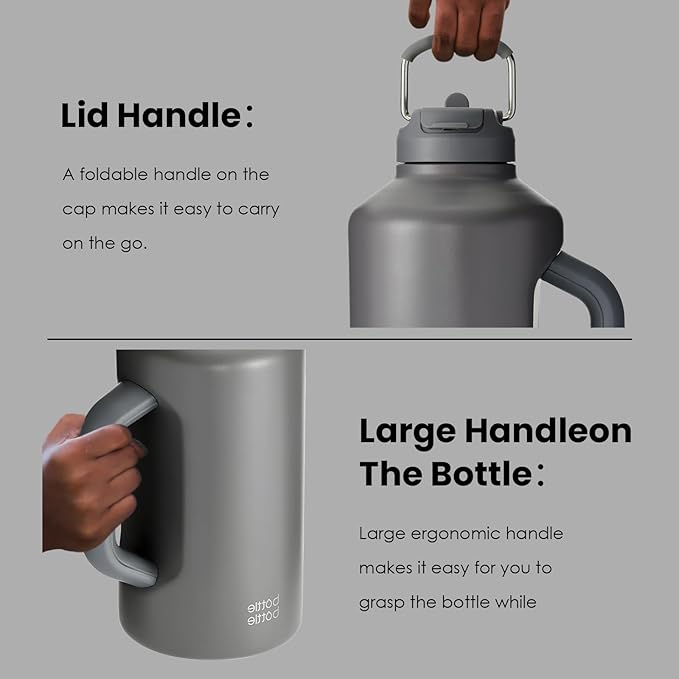 Lid Handle：

A foldable handle on the cap makes it easy to carry on the go.

Large Handleon The Bottle：

Large ergonomic handle makes it easy for you to grasp the bottle while

bottle
bottle