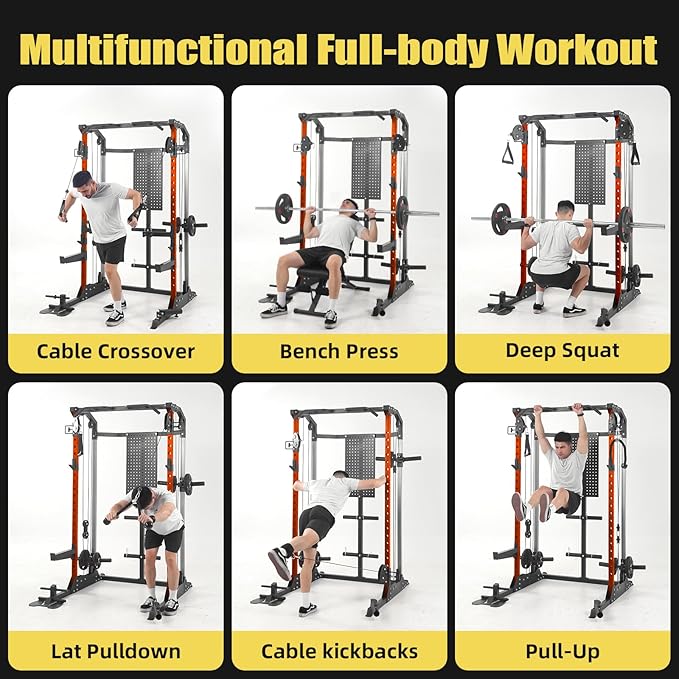 Multifunctional Full-body Workout

Cable Crossover

Bench Press

Deep Squat

Lat Pulldown

Cable kickbacks

Pull-Up