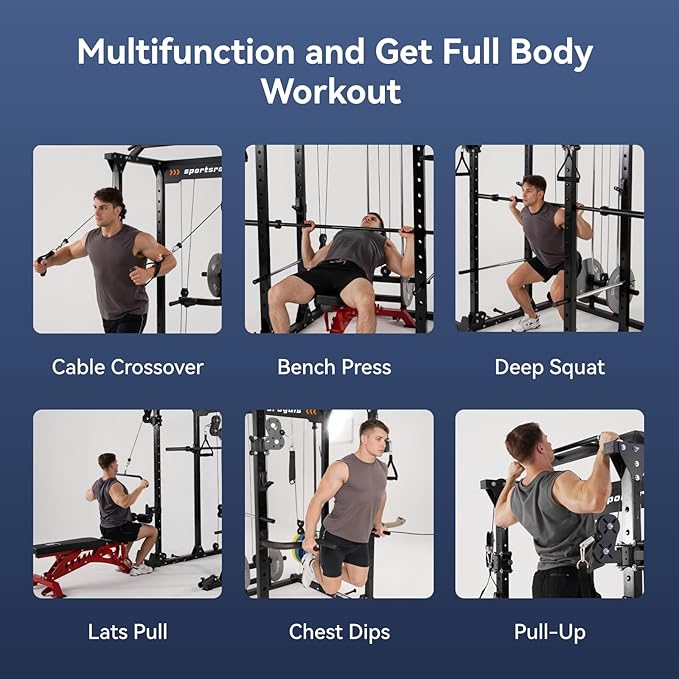 Multifunction and Get Full Body Workout

sportsro

Cable Crossover

Bench Press

Deep Squat

Lats Pull

Chest Dips

Pull-Up