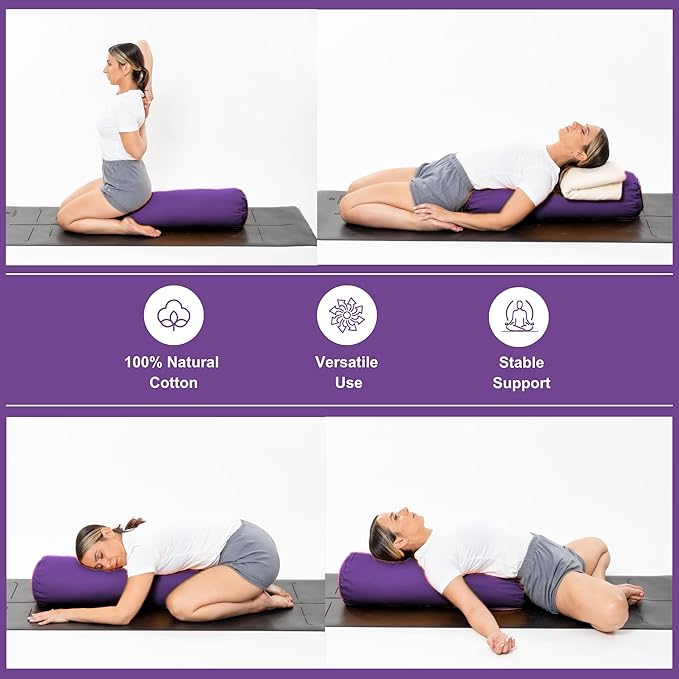 100% Natural Cotton

Versatile Use

Stable Support