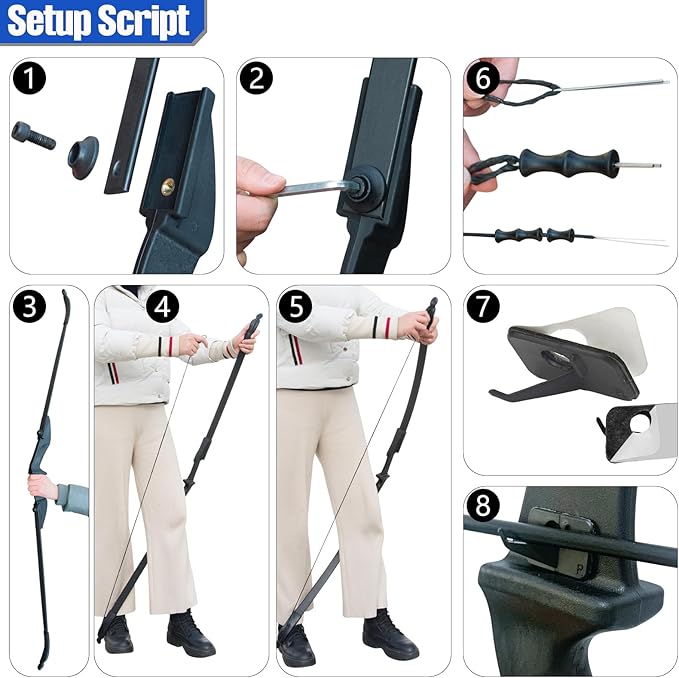 Setup Script

1

2

6

3

4

5

7

8

P