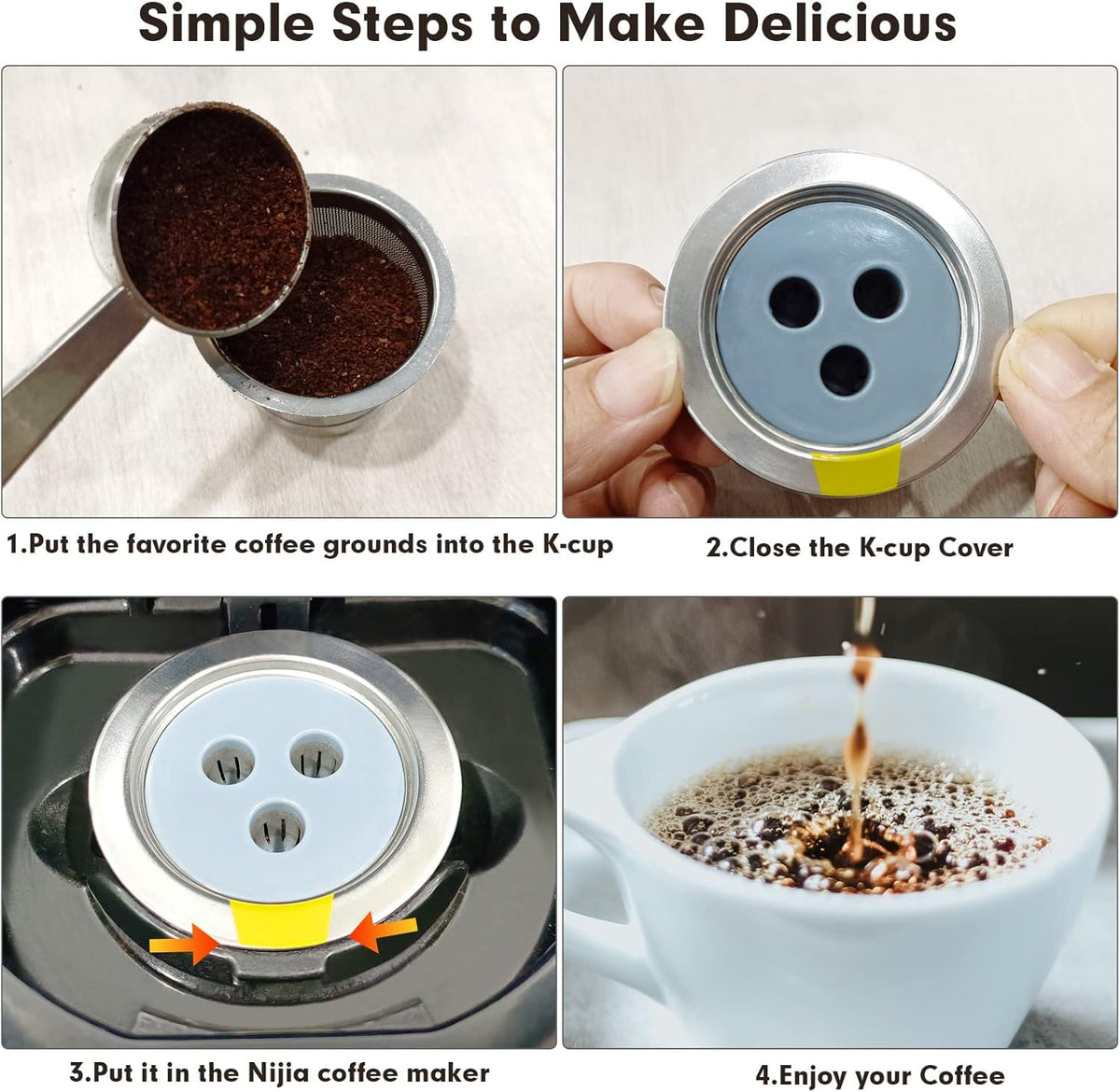 Simple Steps to Make Delicious

1.Put the favorite coffee grounds into the K-cup

2.Close the K-cup Cover

3.Put it in the Nijia coffee maker

4.Enjoy your Coffee