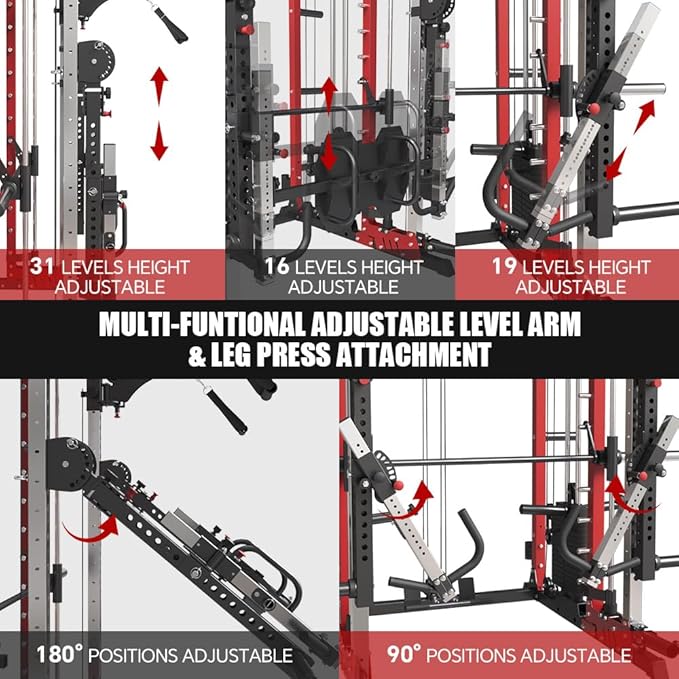 31 LEVELS HEIGHT ADJUSTABLE

16 LEVELS HEIGHT ADJUSTABLE

19 LEVELS HEIGHT ADJUSTABLE

MULTI-FUNTIONAL ADJUSTABLE LEVEL ARM & LEG PRESS ATTACHMENT

180° POSITIONS ADJUSTABLE

90° POSITIONS ADJUSTABLE