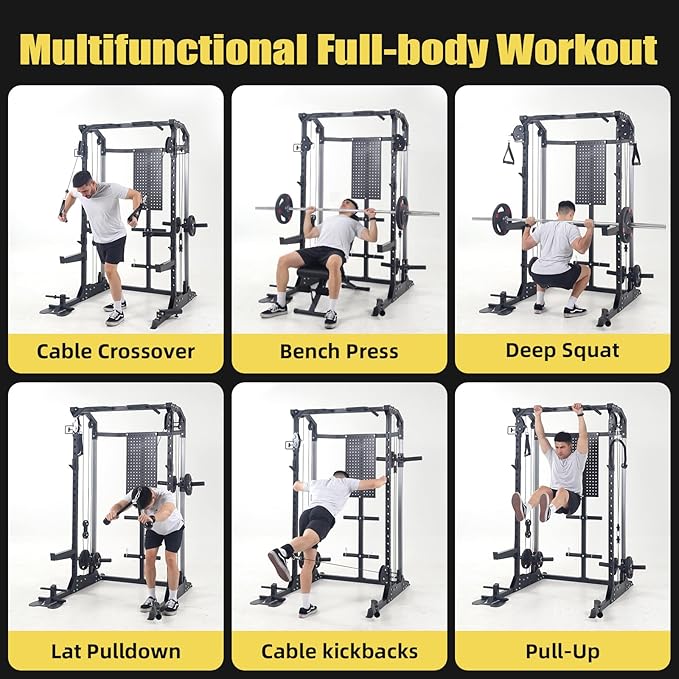 Multifunctional Full-body Workout

Cable Crossover

Bench Press

Deep Squat

Lat Pulldown

Cable kickbacks

Pull-Up