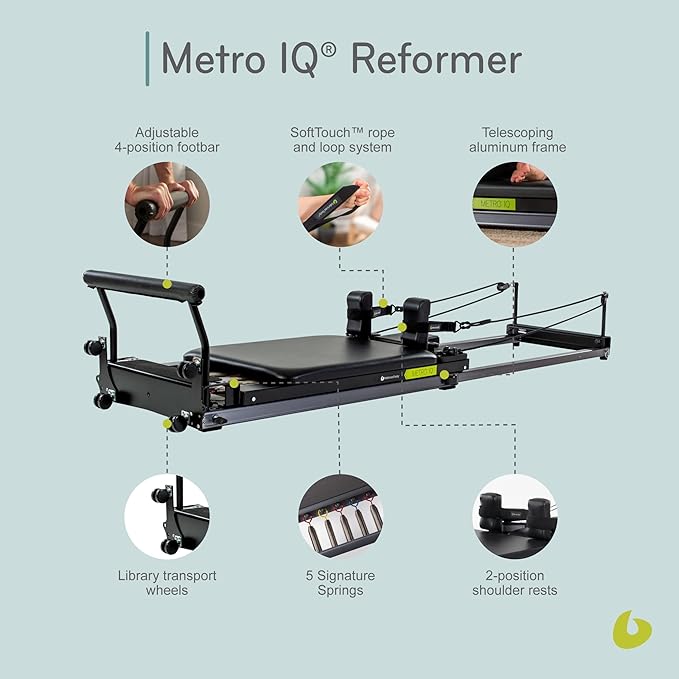 Metro IQ® Reformer

Adjustable 4-position footbar

SoftTouch™ rope and loop system

Telescoping aluminum frame

METRO IQ

METRO IQ

Library transport wheels

5 Signature Springs

2-position shoulder rests