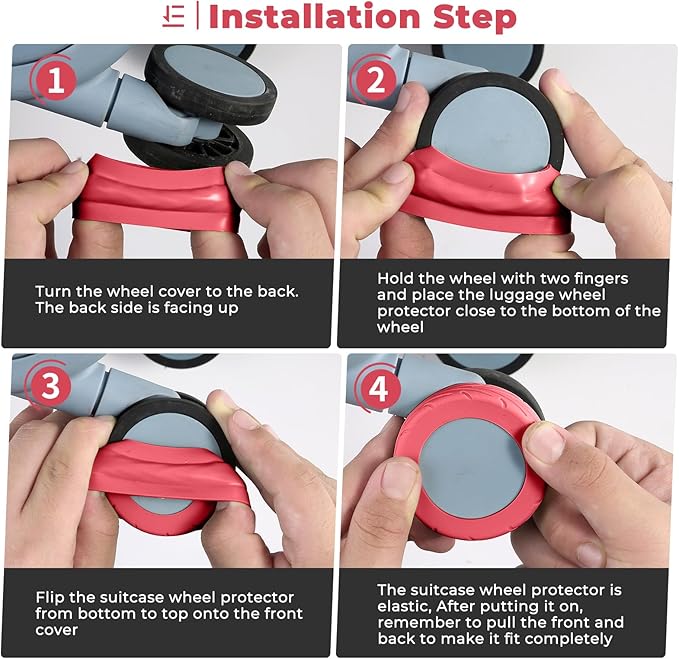 Installation Step

1

Turn the wheel cover to the back. The back side is facing up

2

Hold the wheel with two fingers and place the luggage wheel protector close to the bottom of the wheel

3

Flip the suitcase wheel protector from bottom to top onto the front cover

4

The suitcase wheel protector is elastic, After putting it on, remember to pull the front and back to make it fit completely