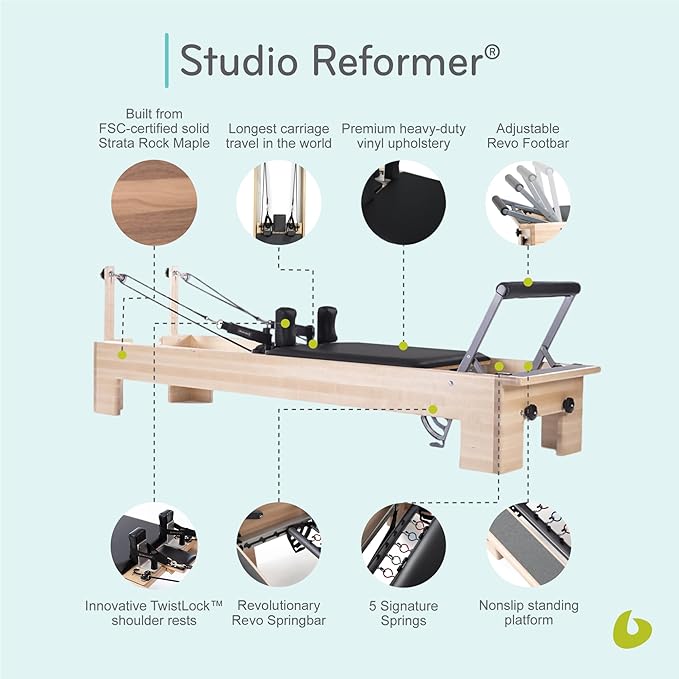 Studio Reformer®

Built from FSC-certified solid Strata Rock Maple

Longest carriage travel in the world

Premium heavy-duty vinyl upholstery

Adjustable Revo Footbar

Innovative TwistLock™ shoulder rests

Revolutionary Revo Springbar

5 Signature Springs

Nonslip standing platform