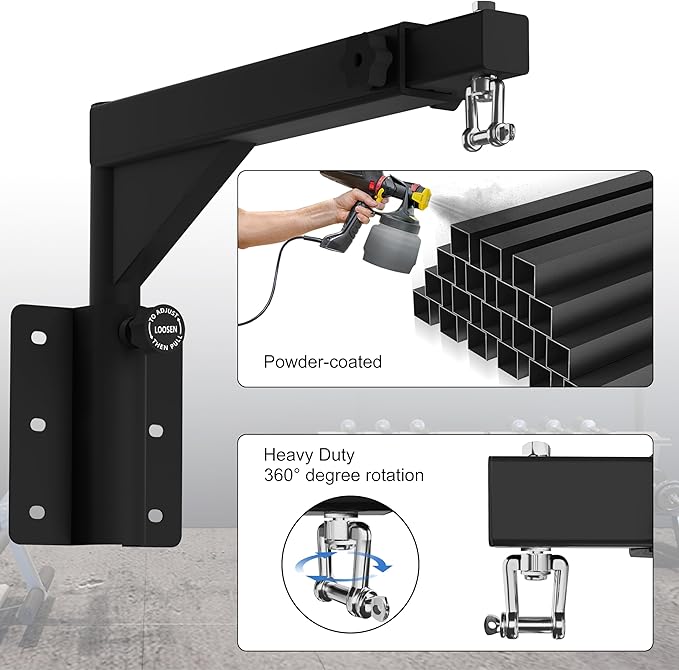 TO ADJUST LOOSEN THEN PULL

Powder-coated

Heavy Duty
360° degree rotation