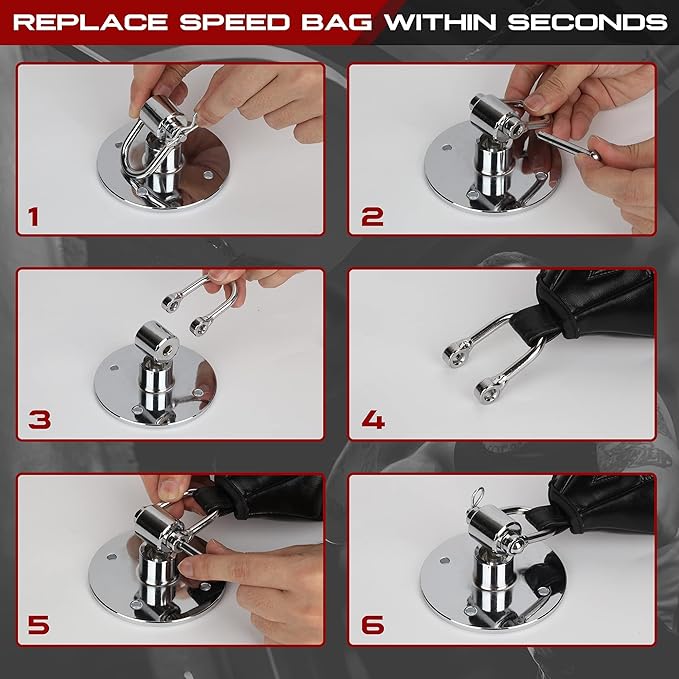 REPLACE SPEED BAG WITHIN SECONDS

1

2

3

4

5

6