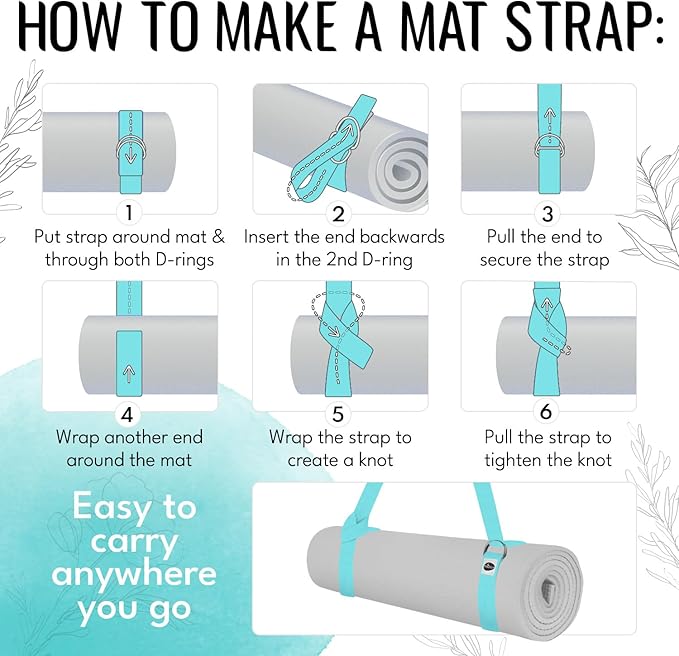 HOW TO MAKE A MAT STRAP:

1
Put strap around mat & through both D-rings

2
Insert the end backwards in the 2nd D-ring

3
Pull the end to secure the strap

4
Wrap another end around the mat

5
Wrap the strap to create a knot

6
Pull the strap to tighten the knot

Easy to carry anywhere you go