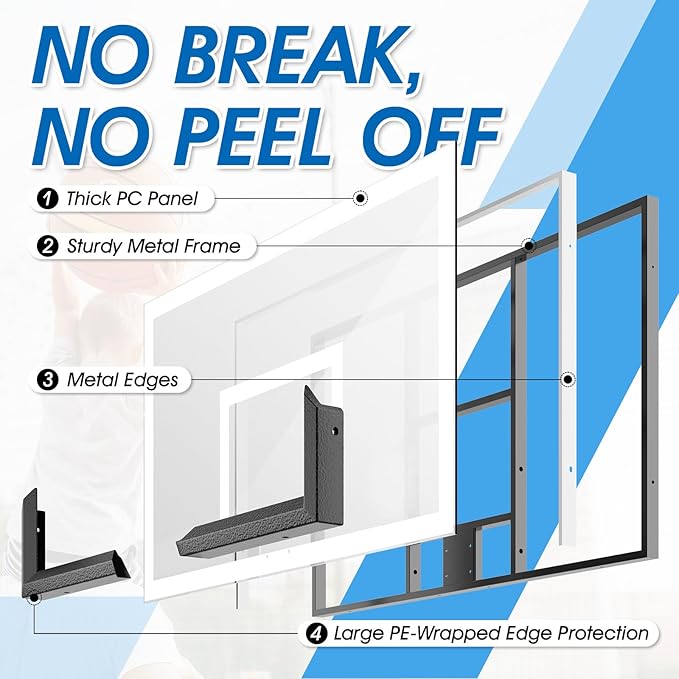 NO BREAK, NO PEEL OFF

1 Thick PC Panel

2 Sturdy Metal Frame

3 Metal Edges

4 Large PE-Wrapped Edge Protection