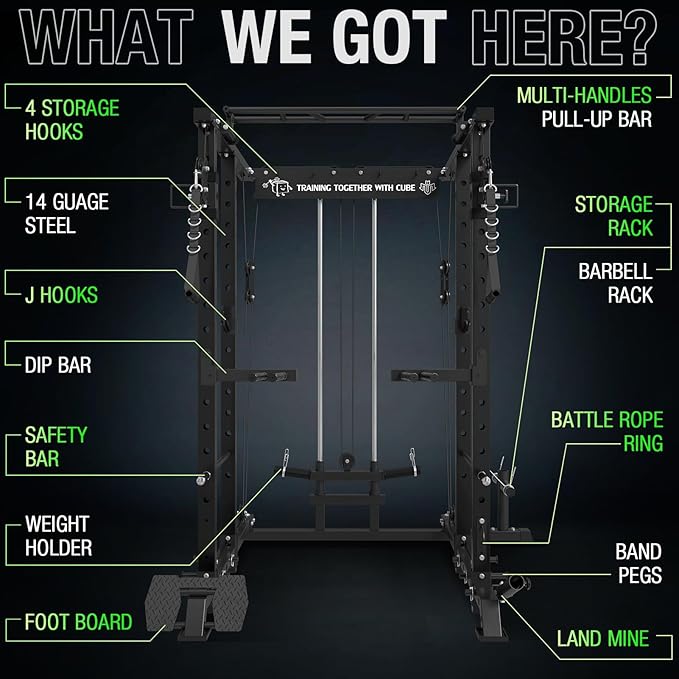 WHAT WE GOT HERE?

4 STORAGE HOOKS

14 GUAGE STEEL

J HOOKS

DIP BAR

SAFETY BAR

WEIGHT HOLDER

FOOT BOARD

TRAINING TOGETHER WITH CUBE

MULTI-HANDLES PULL-UP BAR

STORAGE RACK

BARBELL RACK

BATTLE ROPE RING

BAND PEGS

LAND MINE