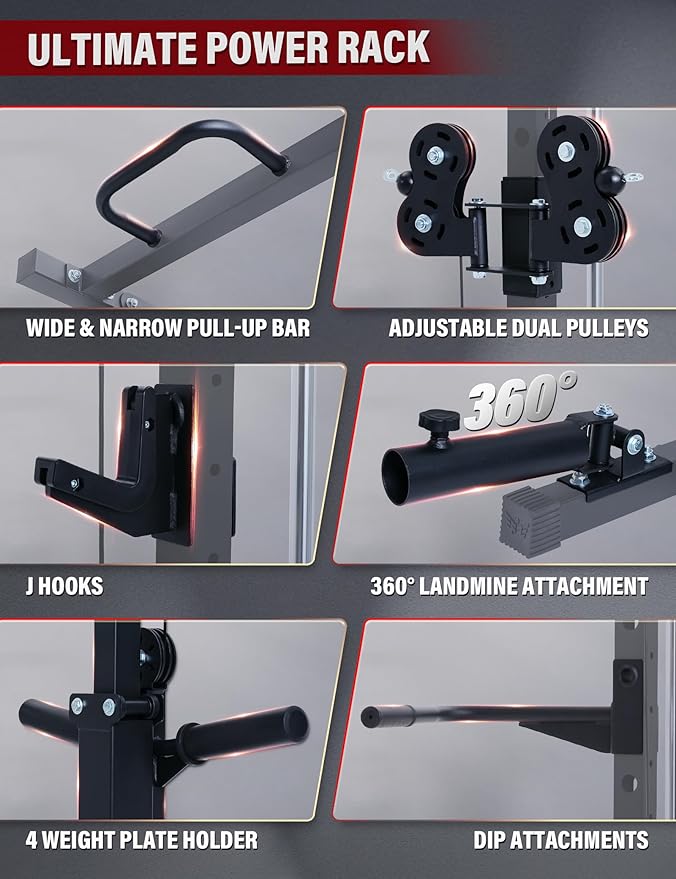 ULTIMATE POWER RACK

WIDE & NARROW PULL-UP BAR

ADJUSTABLE DUAL PULLEYS

J HOOKS

360°

360° LANDMINE ATTACHMENT

4 WEIGHT PLATE HOLDER

DIP ATTACHMENTS