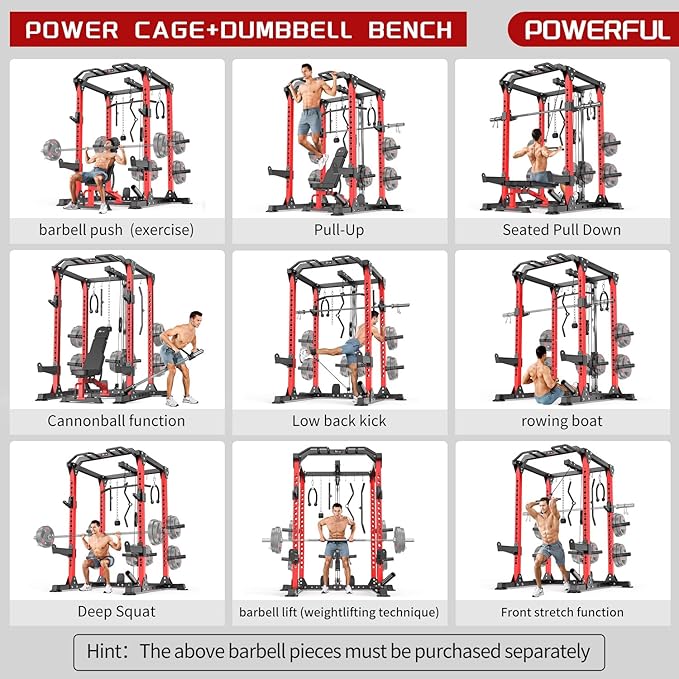 POWER CAGE+DUMBBELL BENCH

POWERFUL

barbell push (exercise)

Pull-Up

Seated Pull Down

Cannonball function

Low back kick

rowing boat

Deep Squat

barbell lift (weightlifting technique)

Front stretch function

Hint: The above barbell pieces must be purchased separately