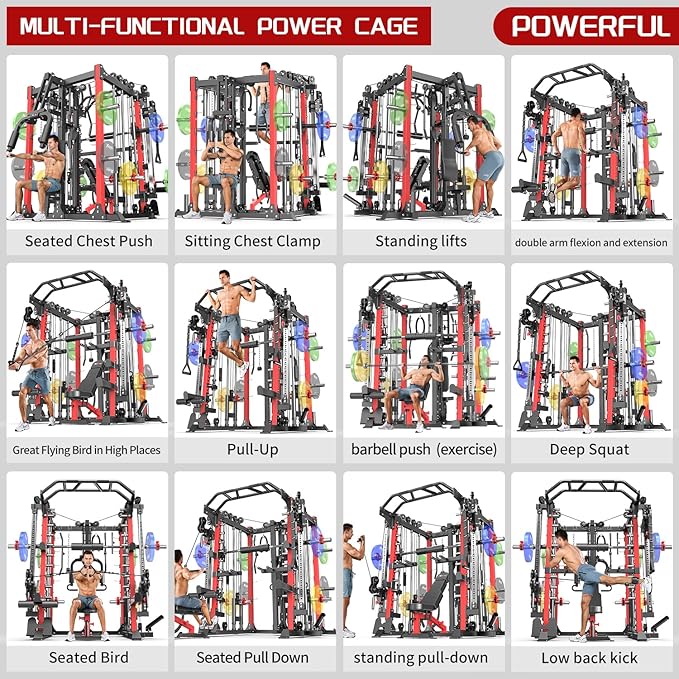 MULTI-FUNCTIONAL POWER CAGE

POWERFUL

Seated Chest Push

Sitting Chest Clamp

Standing lifts

double arm flexion and extension

Great Flying Bird in High Places

Pull-Up

barbell push (exercise)

Deep Squat

Seated Bird

Seated Pull Down

standing pull-down

Low back kick