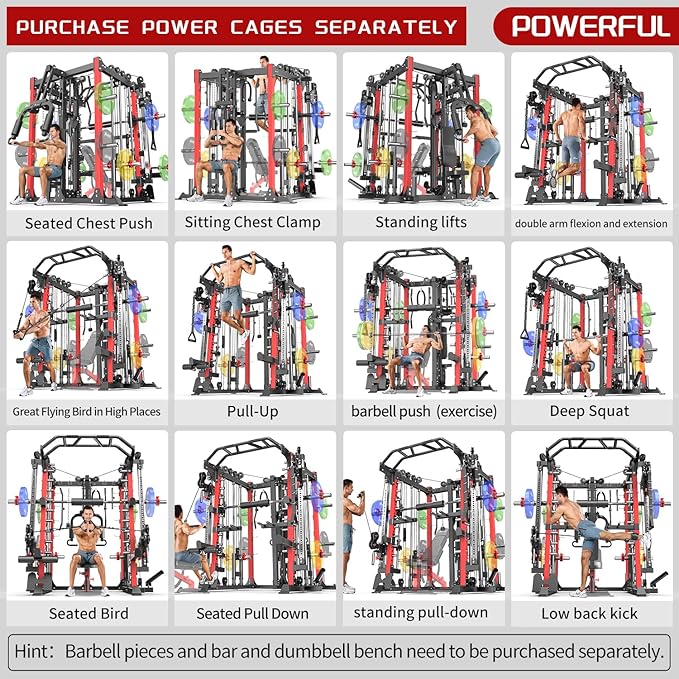 PURCHASE POWER CAGES SEPARATELY

POWERFUL

Seated Chest Push

Sitting Chest Clamp

Standing lifts

double arm flexion and extension

Great Flying Bird in High Places

Pull-Up

barbell push (exercise)

Deep Squat

Seated Bird

Seated Pull Down

standing pull-down

Low back kick

Hint: Barbell pieces and bar and dumbbell bench need to be purchased separately.