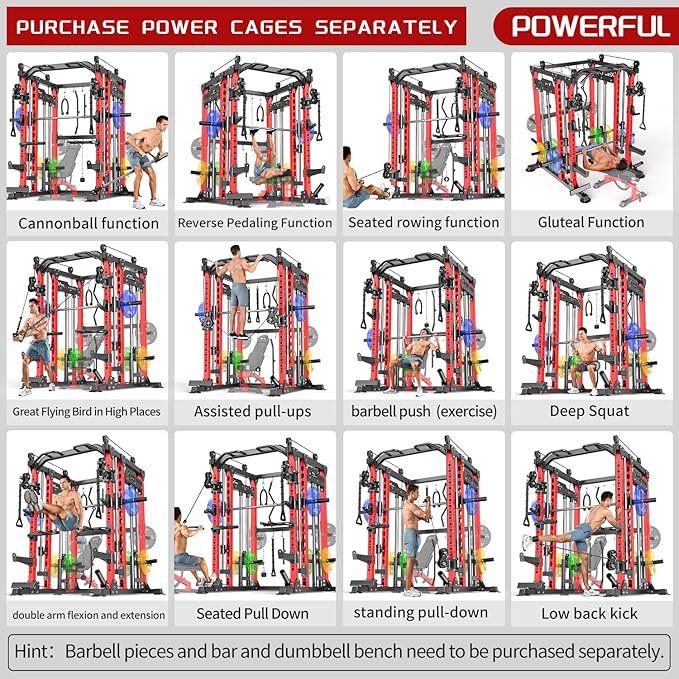 PURCHASE POWER CAGES SEPARATELY

POWERFUL

Cannonball function

Reverse Pedaling Function

Seated rowing function

Gluteal Function

Great Flying Bird in High Places

Assisted pull-ups

barbell push (exercise)

Deep Squat

double arm flexion and extension

Seated Pull Down

standing pull-down

Low back kick

Hint: Barbell pieces and bar and dumbbell bench need to be purchased separately.