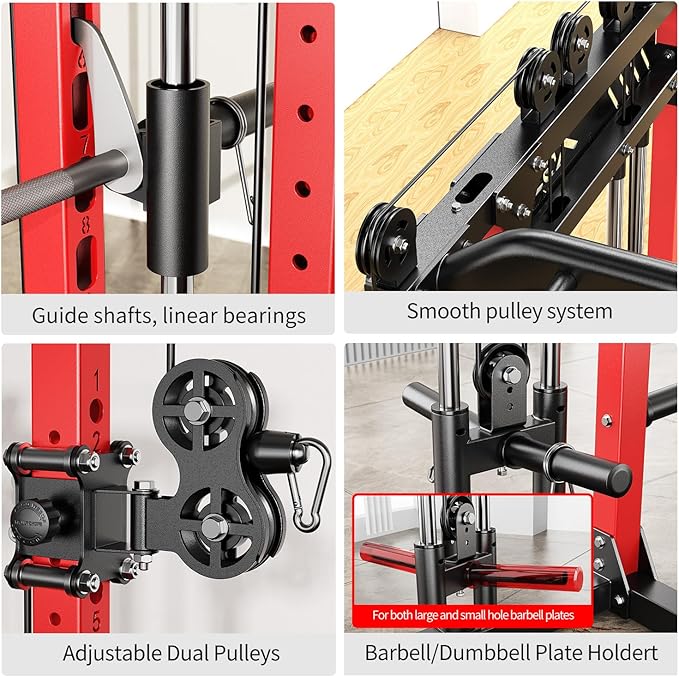 6
7
8
Guide shafts, linear bearings

Smooth pulley system

1
2
5
Adjustable Dual Pulleys

For both large and small hole barbell plates
Barbell/Dumbbell Plate Holdert