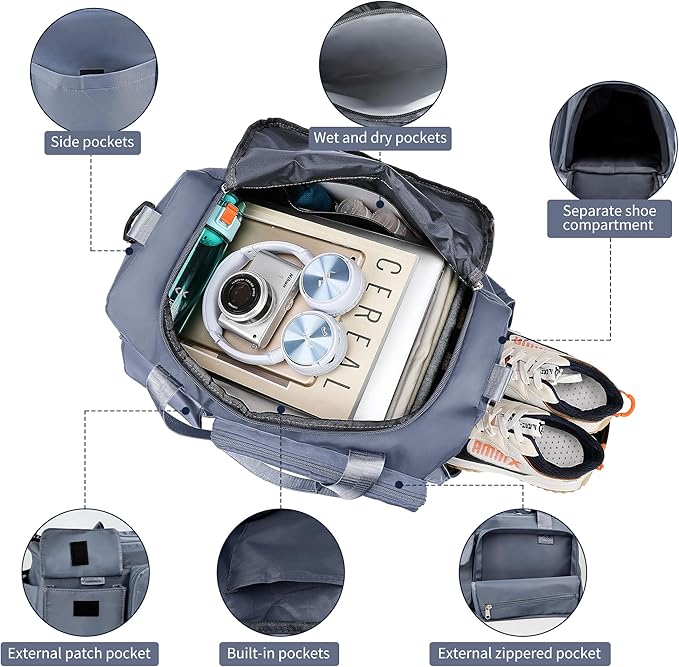 Side pockets

Wet and dry pockets

Separate shoe compartment

CEREAL

External patch pocket

Built-in pockets

External zippered pocket