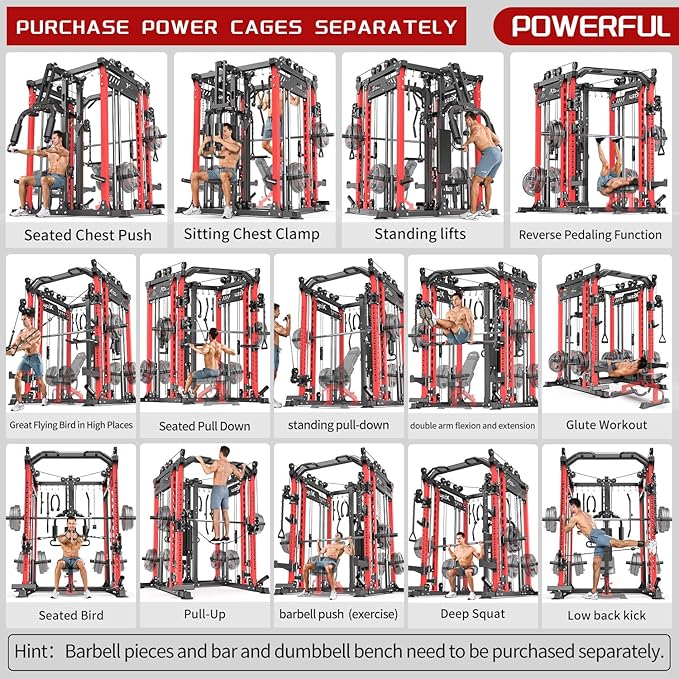 PURCHASE POWER CAGES SEPARATELY

POWERFUL

Seated Chest Push

Sitting Chest Clamp

Standing lifts

Reverse Pedaling Function

Great Flying Bird in High Places

Seated Pull Down

standing pull-down

double arm flexion and extension

Glute Workout

Seated Bird

Pull-Up

barbell push (exercise)

Deep Squat

Low back kick

Hint: Barbell pieces and bar and dumbbell bench need to be purchased separately.