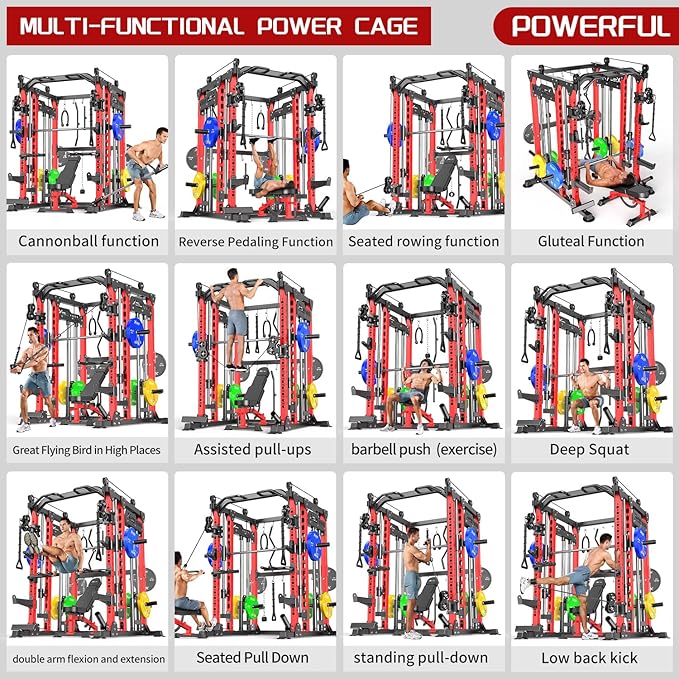 MULTI-FUNCTIONAL POWER CAGE

POWERFUL

Cannonball function

Reverse Pedaling Function

Seated rowing function

Gluteal Function

Great Flying Bird in High Places

Assisted pull-ups

barbell push (exercise)

Deep Squat

double arm flexion and extension

Seated Pull Down

standing pull-down

Low back kick