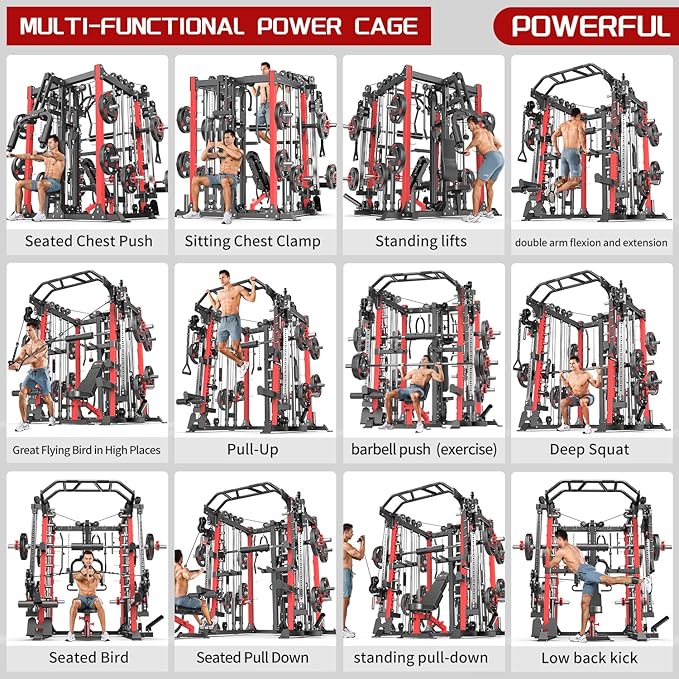 MULTI-FUNCTIONAL POWER CAGE

POWERFUL

Seated Chest Push

Sitting Chest Clamp

Standing lifts

double arm flexion and extension

Great Flying Bird in High Places

Pull-Up

barbell push (exercise)

Deep Squat

Seated Bird

Seated Pull Down

standing pull-down

Low back kick