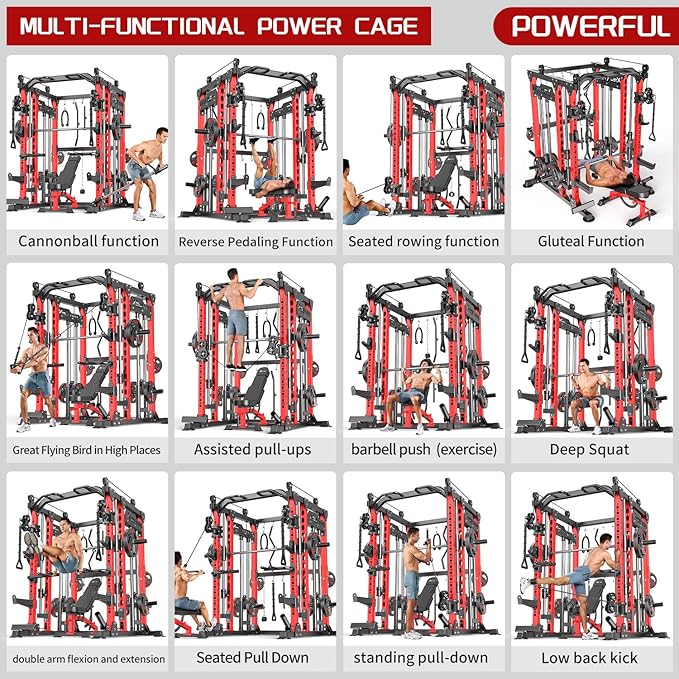 MULTI-FUNCTIONAL POWER CAGE

POWERFUL

Cannonball function

Reverse Pedaling Function

Seated rowing function

Gluteal Function

Great Flying Bird in High Places

Assisted pull-ups

barbell push (exercise)

Deep Squat

double arm flexion and extension

Seated Pull Down

standing pull-down

Low back kick