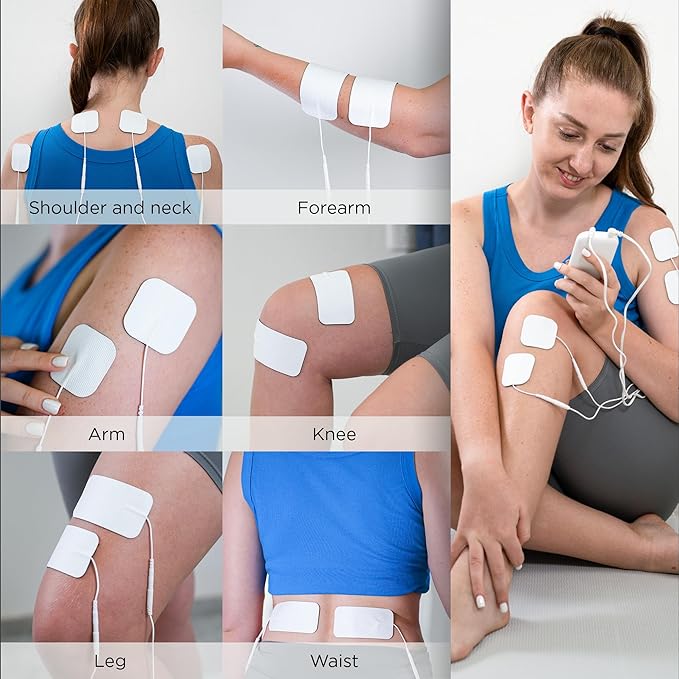 Shoulder and neck

Forearm

Arm

Knee

Leg

Waist