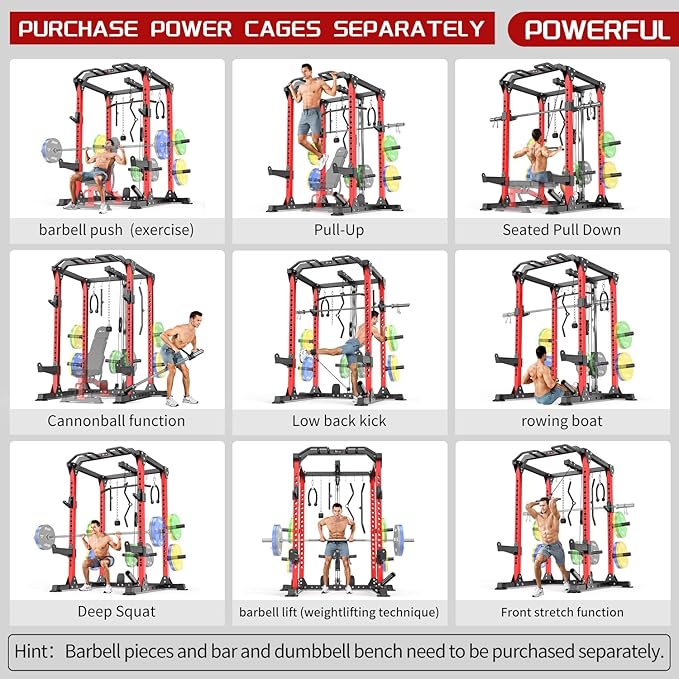 PURCHASE POWER CAGES SEPARATELY

POWERFUL

barbell push (exercise)

Pull-Up

Seated Pull Down

Cannonball function

Low back kick

rowing boat

Deep Squat

barbell lift (weightlifting technique)

Front stretch function

Hint: Barbell pieces and bar and dumbbell bench need to be purchased separately.