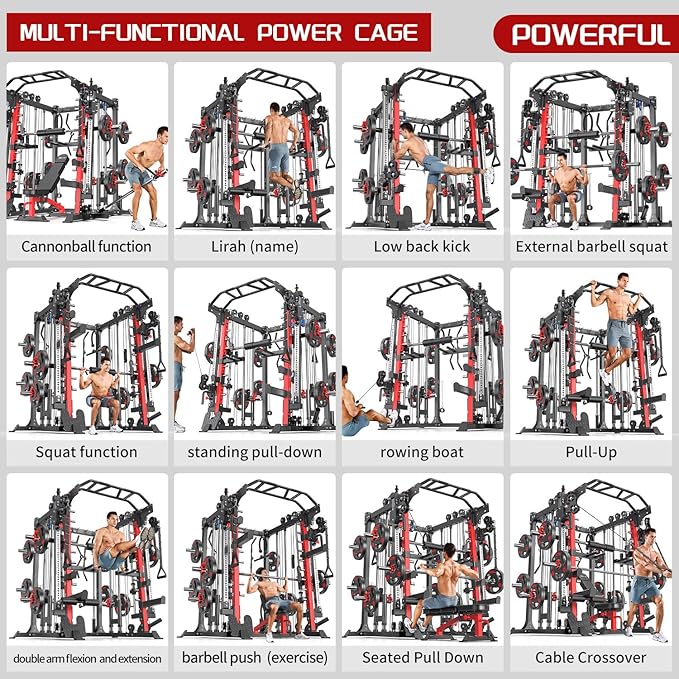 MULTI-FUNCTIONAL POWER CAGE

POWERFUL

Cannonball function

Lirah (name)

Low back kick

External barbell squat

Squat function

standing pull-down

rowing boat

Pull-Up

double arm flexion and extension

barbell push (exercise)

Seated Pull Down

Cable Crossover