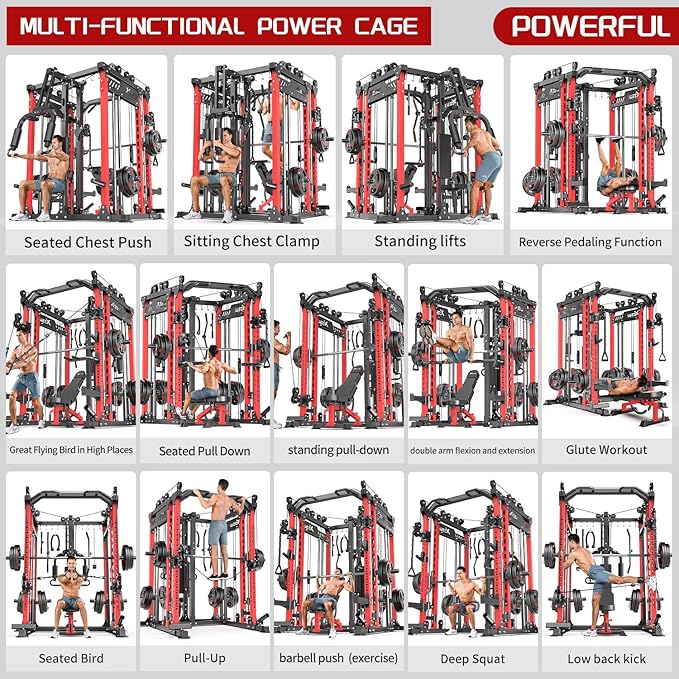 MULTI-FUNCTIONAL POWER CAGE

POWERFUL

Seated Chest Push

Sitting Chest Clamp

Standing lifts

Reverse Pedaling Function

Great Flying Bird in High Places

Seated Pull Down

standing pull-down

double arm flexion and extension

Glute Workout

Seated Bird

Pull-Up

barbell push (exercise)

Deep Squat

Low back kick