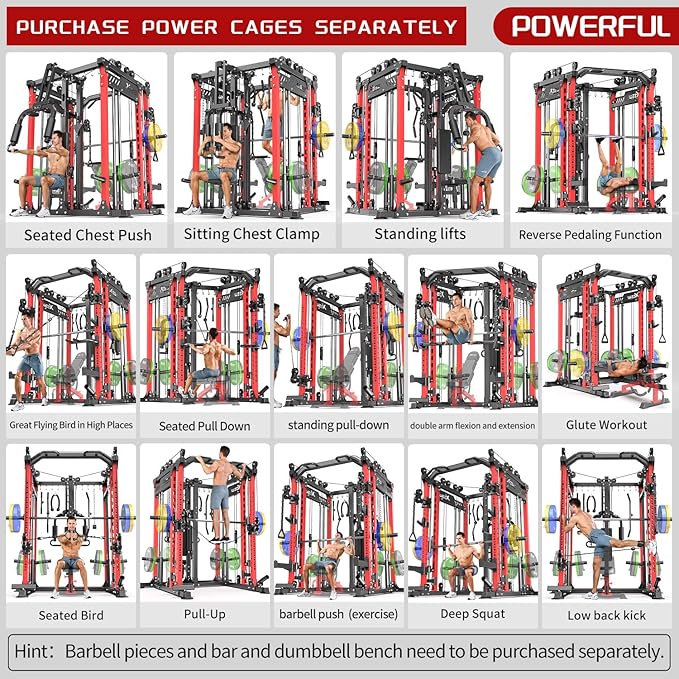 PURCHASE POWER CAGES SEPARATELY

POWERFUL

Seated Chest Push

Sitting Chest Clamp

Standing lifts

Reverse Pedaling Function

Great Flying Bird in High Places

Seated Pull Down

standing pull-down

double arm flexion and extension

Glute Workout

Seated Bird

Pull-Up

barbell push (exercise)

Deep Squat

Low back kick

Hint: Barbell pieces and bar and dumbbell bench need to be purchased separately.