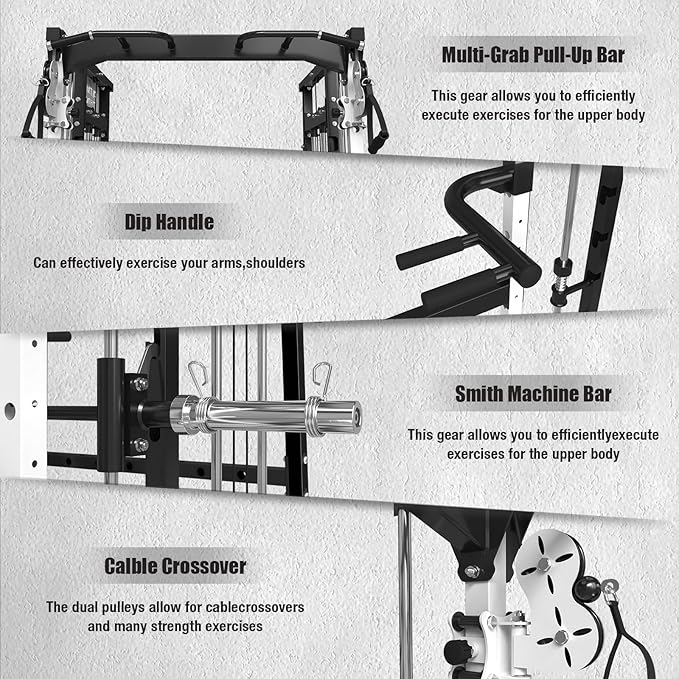 Multi-Grab Pull-Up Bar

This gear allows you to efficiently execute exercises for the upper body

Dip Handle

Can effectively exercise your arms,shoulders

Smith Machine Bar

This gear allows you to efficientlyexecute exercises for the upper body

Calble Crossover

The dual pulleys allow for cablecrossovers and many strength exercises