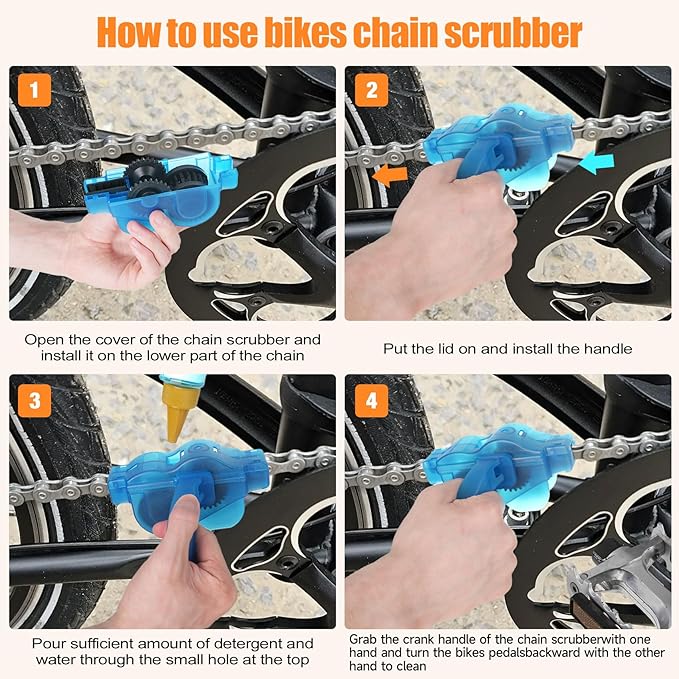 How to use bikes chain scrubber

1

Open the cover of the chain scrubber and install it on the lower part of the chain

2

Put the lid on and install the handle

3

Pour sufficient amount of detergent and water through the small hole at the top

4

Grab the crank handle of the chain scrubberwith one hand and turn the bikes pedalsbackward with the other hand to clean