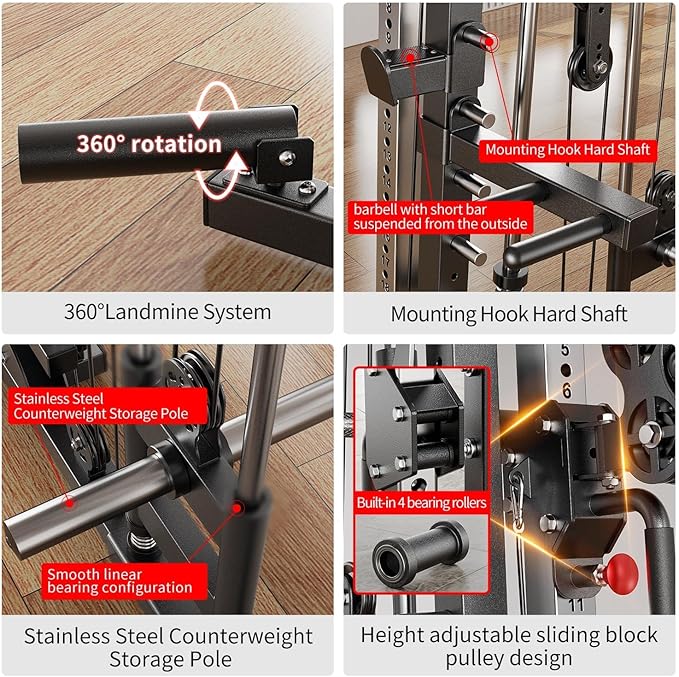 360° rotation

360°Landmine System

Mounting Hook Hard Shaft

barbell with short bar suspended from the outside

12
13
14
15
16
17
18

Mounting Hook Hard Shaft

Stainless Steel Counterweight Storage Pole

Smooth linear bearing configuration

Stainless Steel Counterweight Storage Pole

5
6

Built-in 4 bearing rollers

11

Height adjustable sliding block pulley design