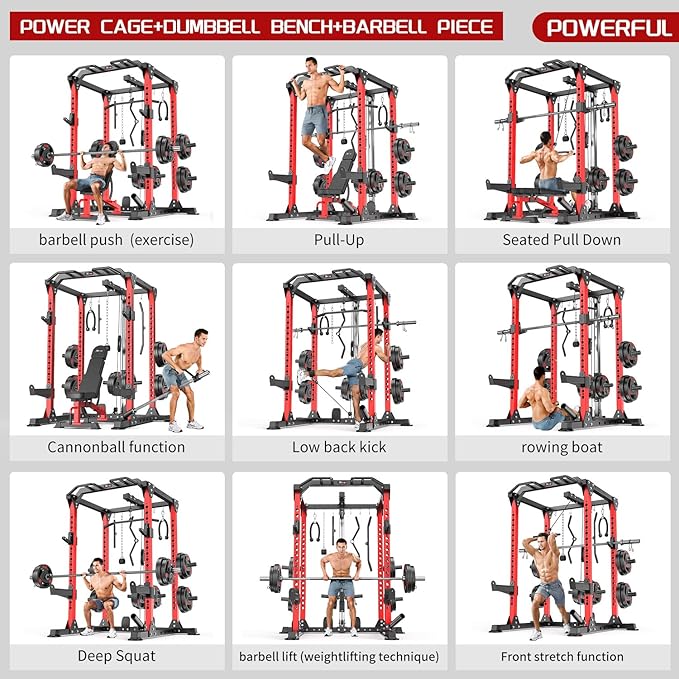 POWER CAGE+DUMBBELL BENCH+BARBELL PIECE

POWERFUL

barbell push (exercise)

Pull-Up

Seated Pull Down

Cannonball function

Low back kick

rowing boat

Deep Squat

barbell lift (weightlifting technique)

Front stretch function