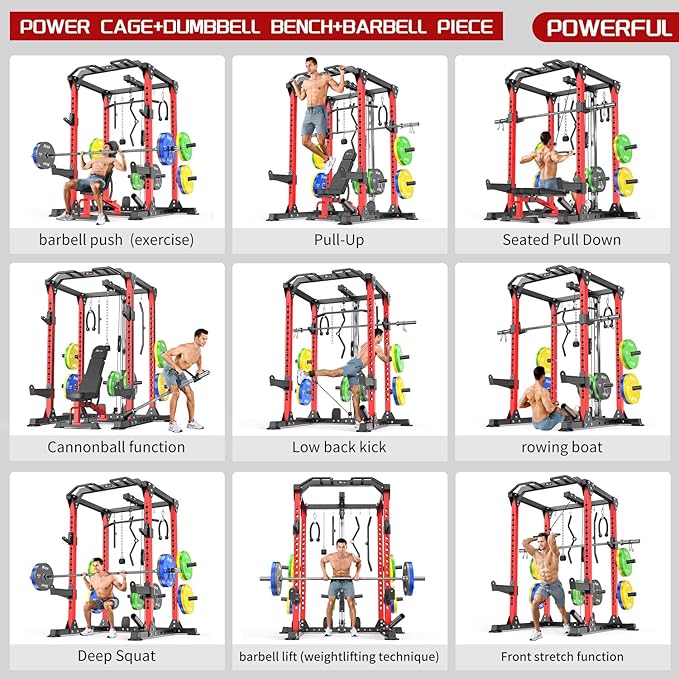 POWER CAGE+DUMBBELL BENCH+BARBELL PIECE

POWERFUL

barbell push (exercise)

Pull-Up

Seated Pull Down

Cannonball function

Low back kick

rowing boat

Deep Squat

barbell lift (weightlifting technique)

Front stretch function