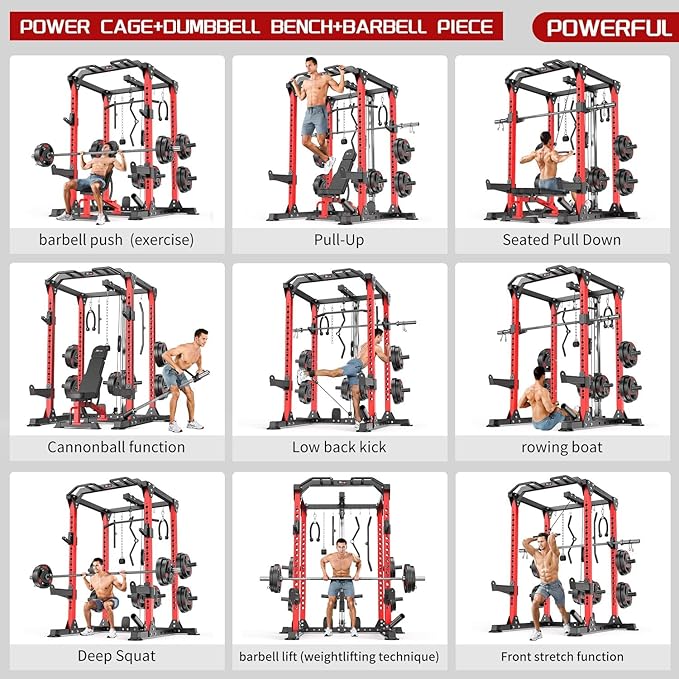 POWER CAGE+DUMBBELL BENCH+BARBELL PIECE

POWERFUL

barbell push (exercise)

Pull-Up

Seated Pull Down

Cannonball function

Low back kick

rowing boat

Deep Squat

barbell lift (weightlifting technique)

Front stretch function