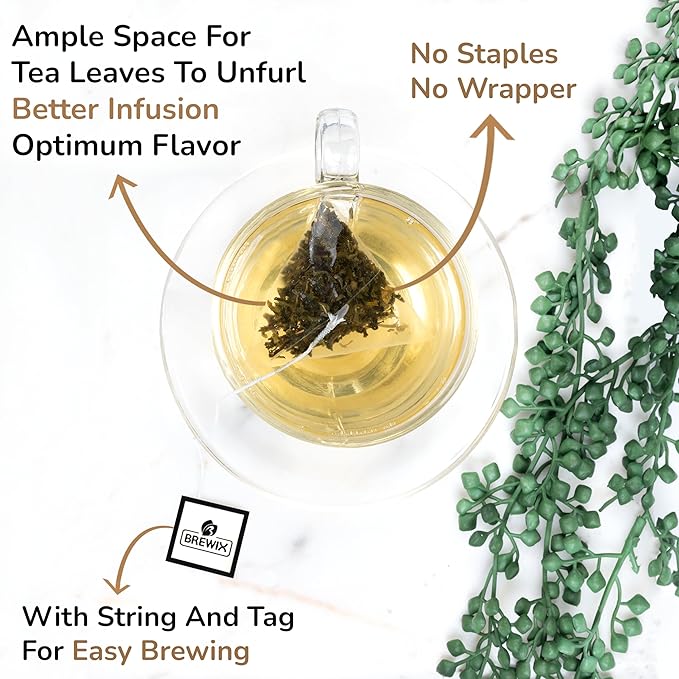 Ample Space For Tea Leaves To Unfurl
Better Infusion
Optimum Flavor

No Staples
No Wrapper

BREWIX

With String And Tag For Easy Brewing